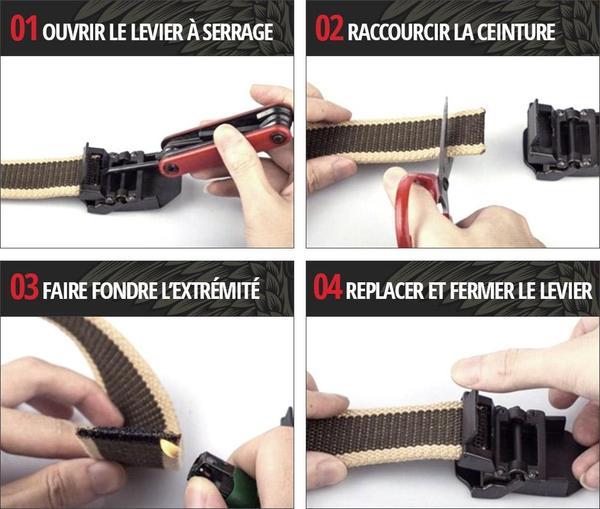 01 OUVRIR LE LEVIER À SERRAGE

02 RACCOURCIR LA CEINTURE

03 FAIRE FONDRE L'EXTRÉMITÉ

04 REPLACER ET FERMER LE LEVIER